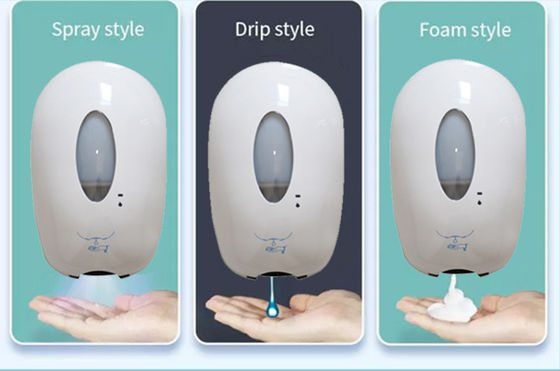 Spray style

Drip style

Foam style